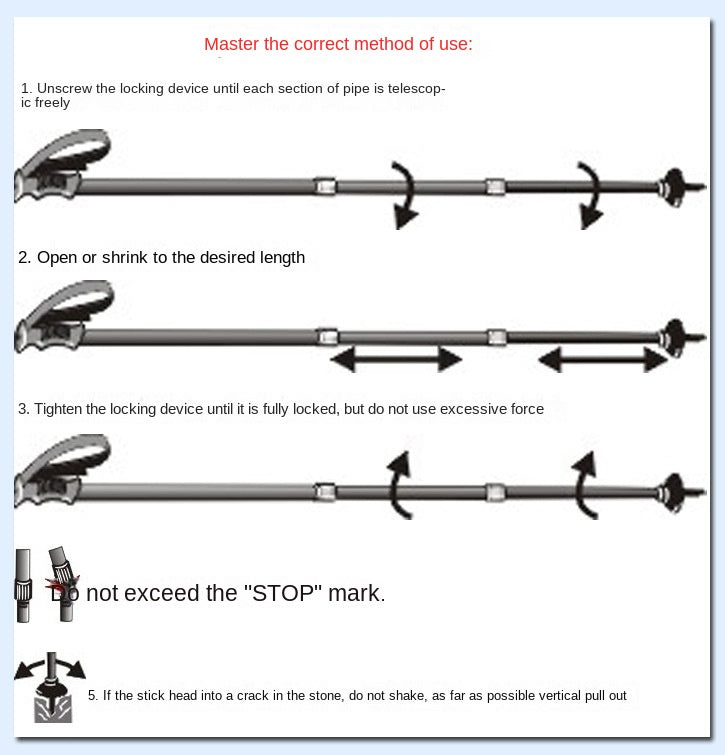 Master the correct method of use:

1. Unscrew the locking device until each section of pipe is telescopic freely

2. Open or shrink to the desired length

3. Tighten the locking device until it is fully locked, but do not use excessive force

Do not exceed the "STOP" mark.

5. If the stick head into a crack in the stone, do not shake, as far as possible vertical pull out